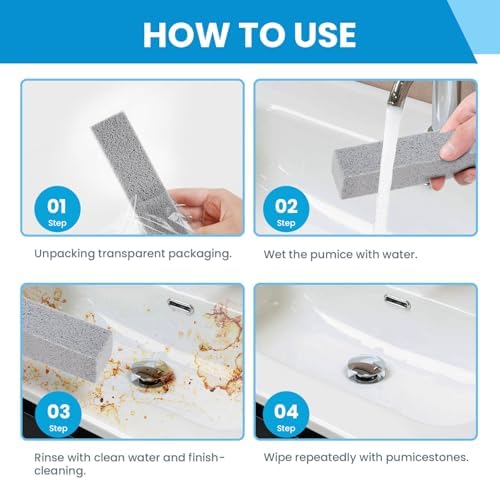 HOW TO USE

01
Step

Unpacking transparent packaging.

02
Step

Wet the pumice with water.

03
Step

Rinse with clean water and finish-cleaning.

04
Step

Wipe repeatedly with pumicestones.