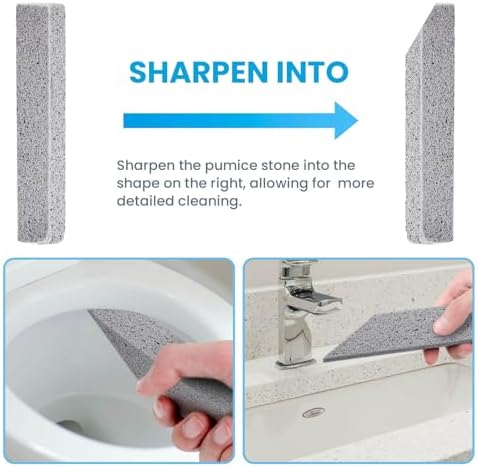 SHARPEN INTO

Sharpen the pumice stone into the shape on the right, allowing for more detailed cleaning.