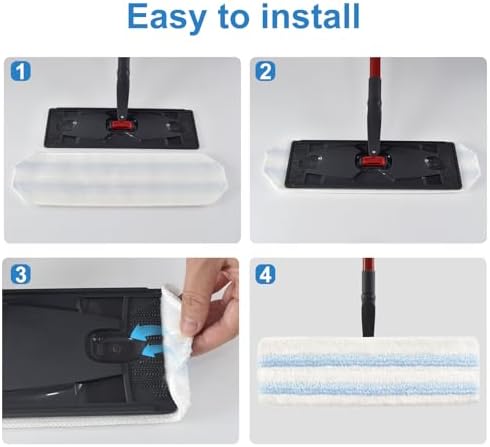 Easy to install

1

2

3

4