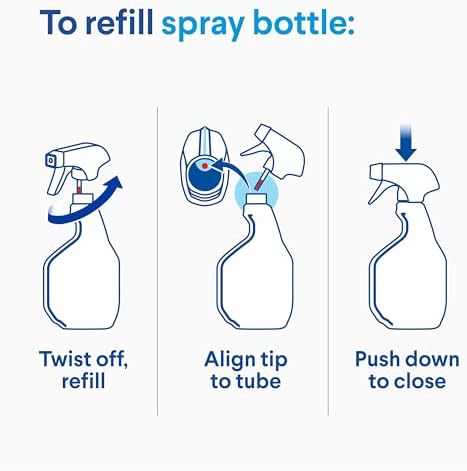 To refill spray bottle:

Twist off, refill

Align tip to tube

Push down to close