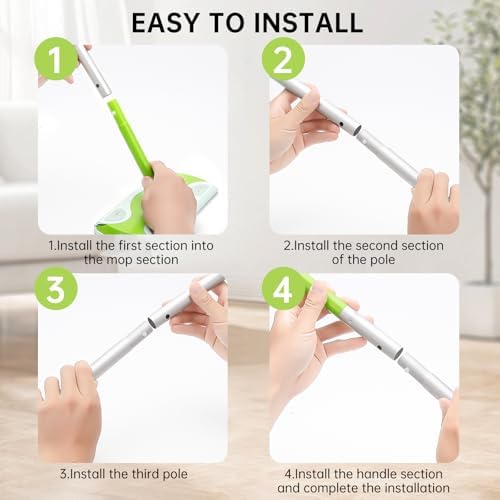 EASY TO INSTALL

1

1.Install the first section into the mop section

2

2.Install the second section of the pole

3

3.Install the third pole

4

4.Install the handle section and complete the installation