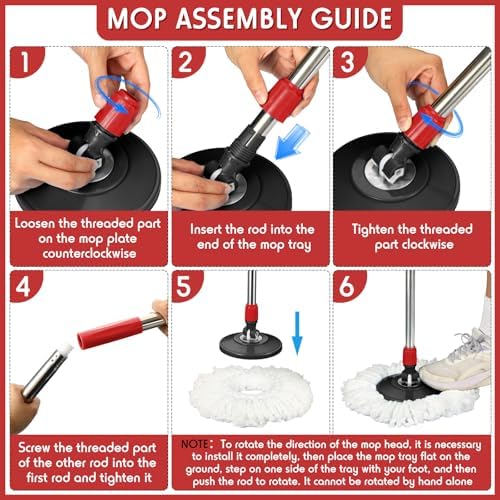 MOP ASSEMBLY GUIDE

1

Loosen the threaded part on the mop plate counterclockwise

2

Insert the rod into the end of the mop tray

3

Tighten the threaded part clockwise

4

Screw the threaded part of the other rod into the first rod and tighten it

5

6

NOTE: To rotate the direction of the mop head, it is necessary to install it completely, then place the mop tray flat on the ground, step on one side of the tray with your foot, and then push the rod to rotate. It cannot be rotated by hand alone