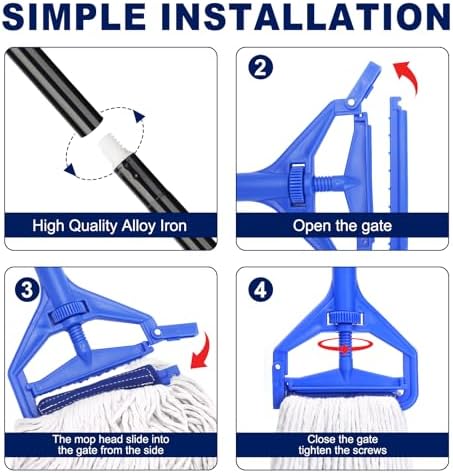 SIMPLE INSTALLATION

High Quality Alloy Iron

2

Open the gate

3

The mop head slide into the gate from the side

4

Close the gate tighten the screws