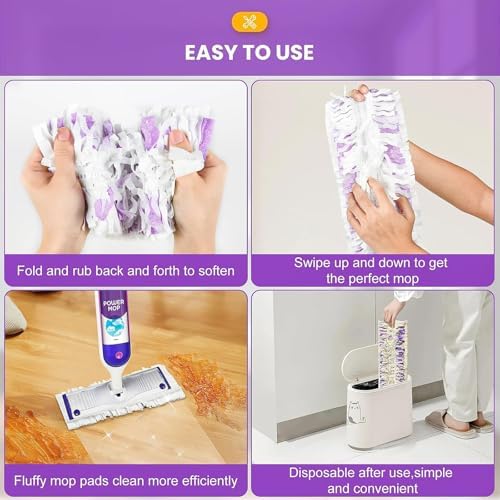 EASY TO USE

Fold and rub back and forth to soften

Swipe up and down to get the perfect mop

POWER MOP

Fluffy mop pads clean more efficiently

Disposable after use,simple and convenient