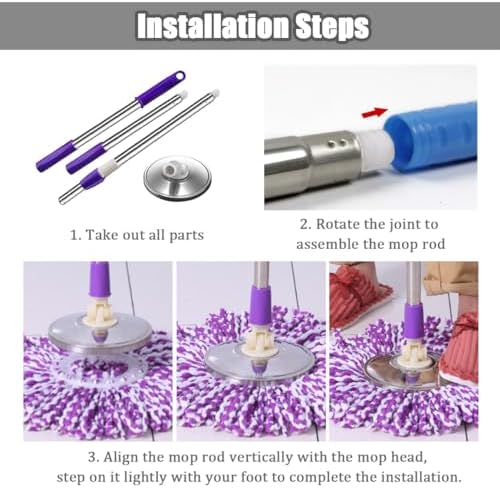 Installation Steps

1. Take out all parts

2. Rotate the joint to assemble the mop rod

3. Align the mop rod vertically with the mop head, step on it lightly with your foot to complete the installation.