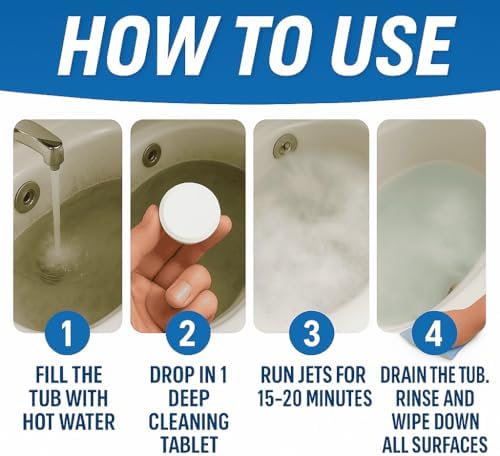 HOW TO USE

1
FILL THE TUB WITH HOT WATER

2
DROP IN 1 DEEP CLEANING TABLET

3
RUN JETS FOR 15-20 MINUTES

4
DRAIN THE TUB. RINSE AND WIPE DOWN ALL SURFACES