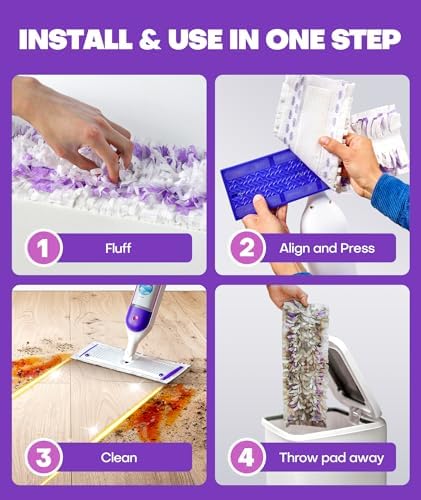 INSTALL & USE IN ONE STEP

1 Fluff

2 Align and Press

3 Clean

4 Throw pad away