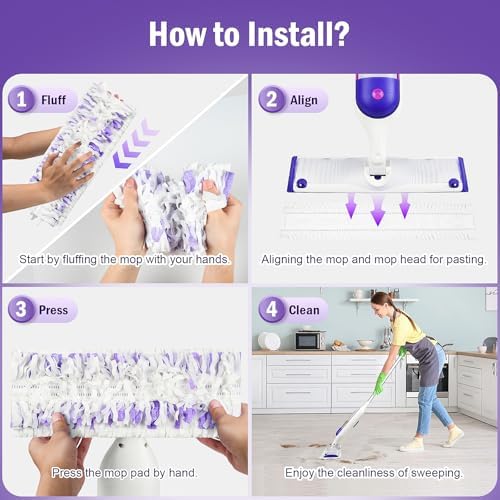 How to Install?

1 Fluff

Start by fluffing the mop with your hands.

2 Align

Aligning the mop and mop head for pasting.

3 Press

Press the mop pad by hand.

4 Clean

Enjoy the cleanliness of sweeping.