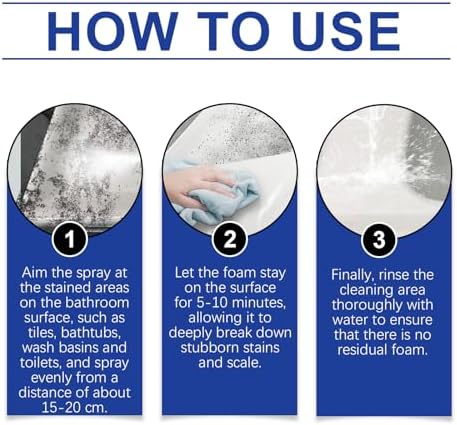 HOW TO USE

1

Aim the spray at the stained areas on the bathroom surface, such as tiles, bathtubs, wash basins and toilets, and spray evenly from a distance of about 15-20 cm.

2

Let the foam stay on the surface for 5-10 minutes, allowing it to deeply break down stubborn stains and scale.

3

Finally, rinse the cleaning area thoroughly with water to ensure that there is no residual foam.