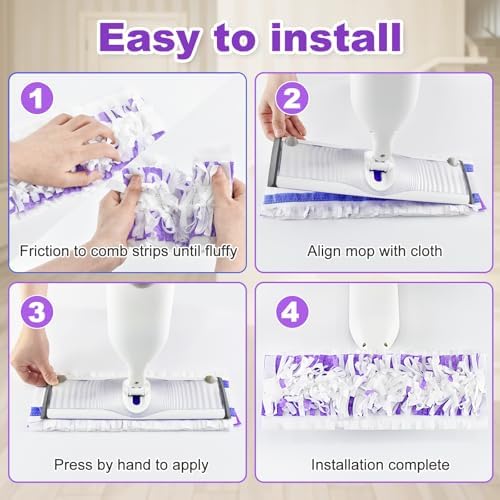 Easy to install

1
Friction to comb strips until fluffy

2
Align mop with cloth

3
Press by hand to apply

4
Installation complete