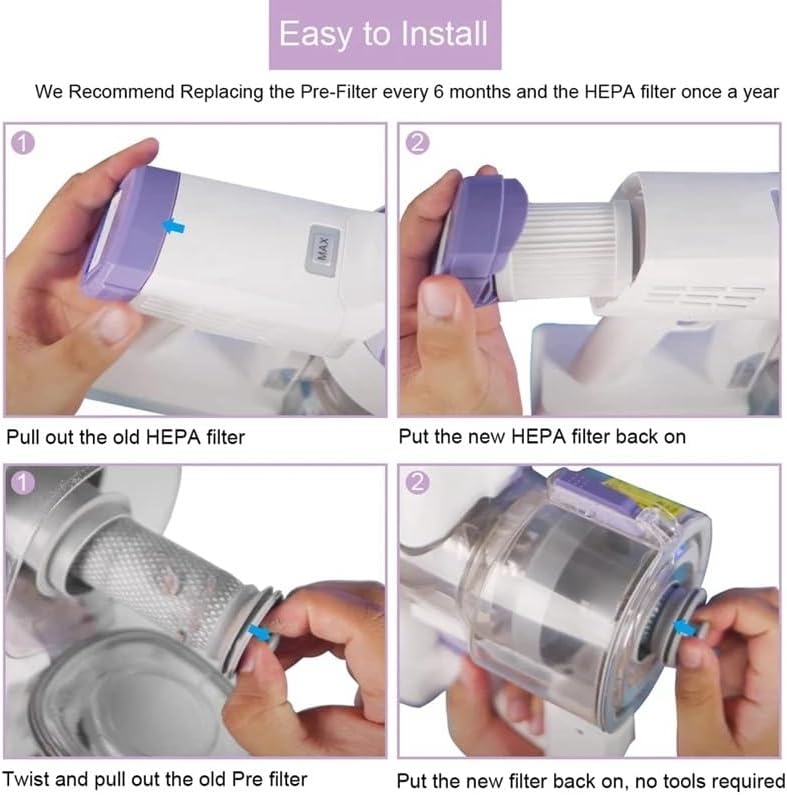 Easy to Install

We Recommend Replacing the Pre-Filter every 6 months and the HEPA filter once a year

1

MAX

Pull out the old HEPA filter

2

Put the new HEPA filter back on

1

Twist and pull out the old Pre filter

2

Put the new filter back on, no tools required