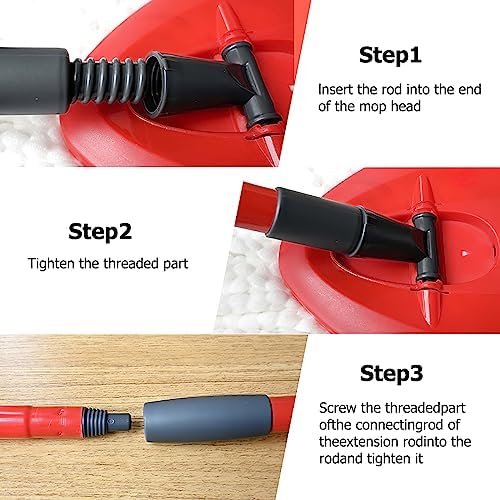 Step1

Insert the rod into the end of the mop head

Step2

Tighten the threaded part

Step3

Screw the threadedpart ofthe connectingrod of theextension rodinto the rodand tighten it