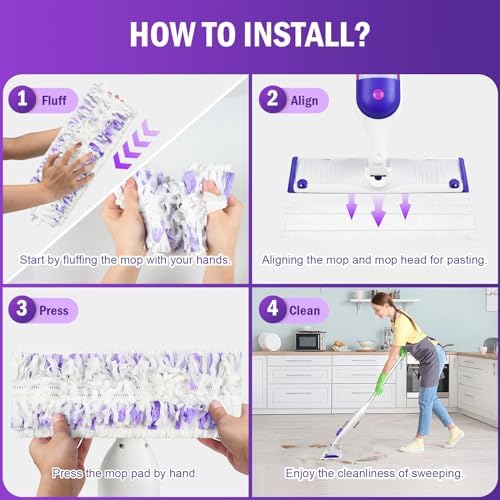 HOW TO INSTALL?

1 Fluff

Start by fluffing the mop with your hands.

2 Align

Aligning the mop and mop head for pasting.

3 Press

Press the mop pad by hand.

4 Clean

Enjoy the cleanliness of sweeping.