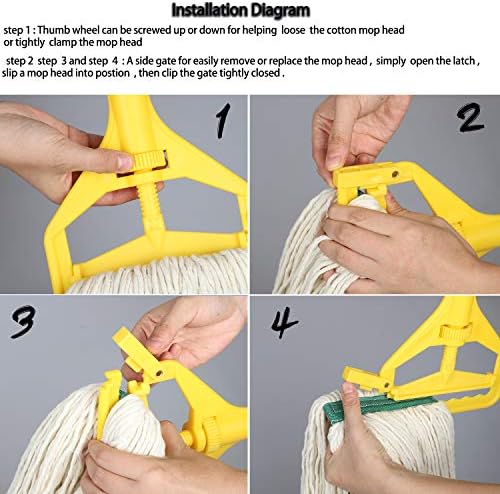 Installation Diagram

step 1 : Thumb wheel can be screwed up or down for helping loose the cotton mop head or tightly clamp the mop head

step 2 step 3 and step 4 : A side gate for easily remove or replace the mop head , simply open the latch , slip a mop head into postion , then clip the gate tightly closed .

1

2

3

4