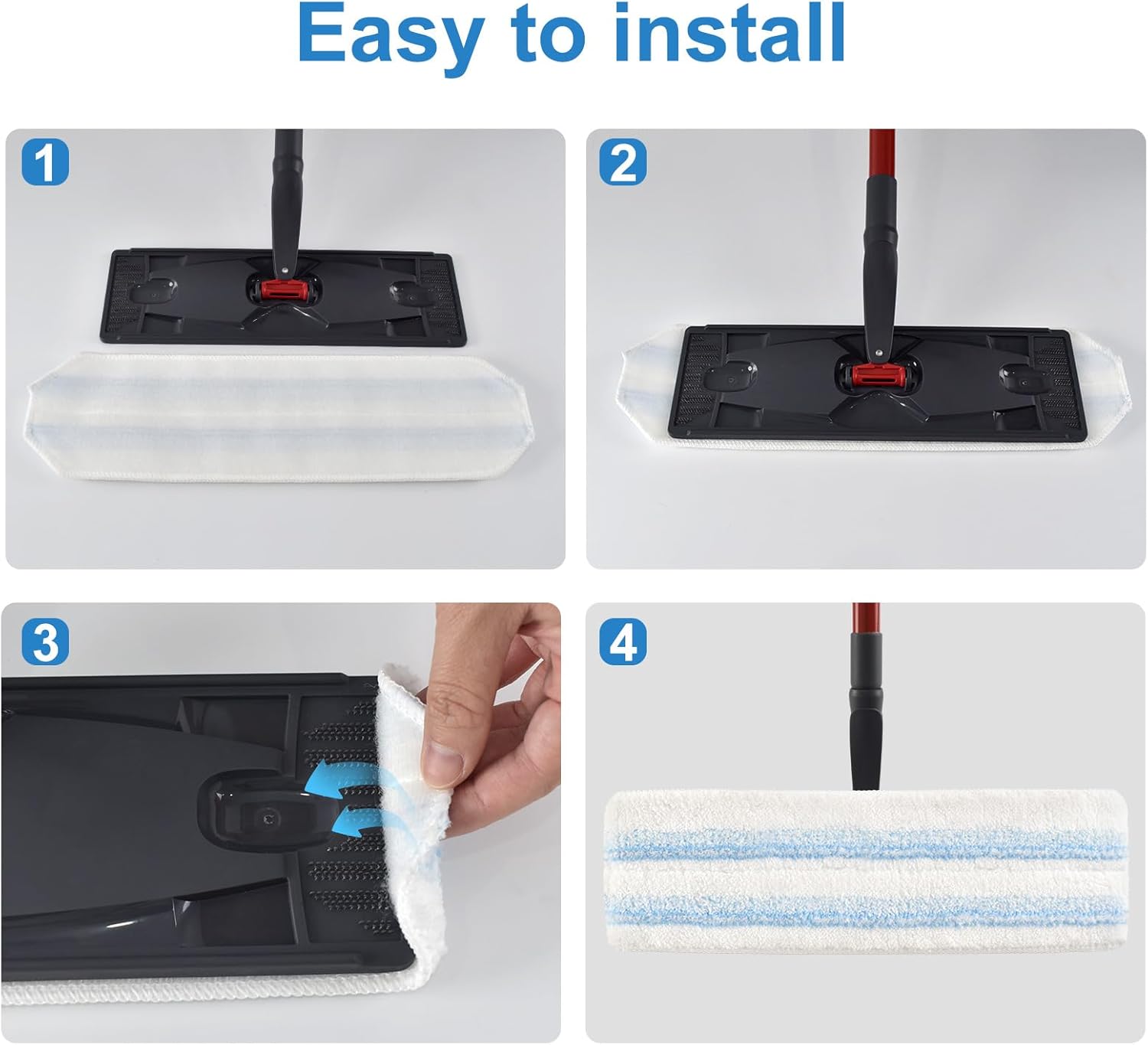 Easy to install

1

2

3

4