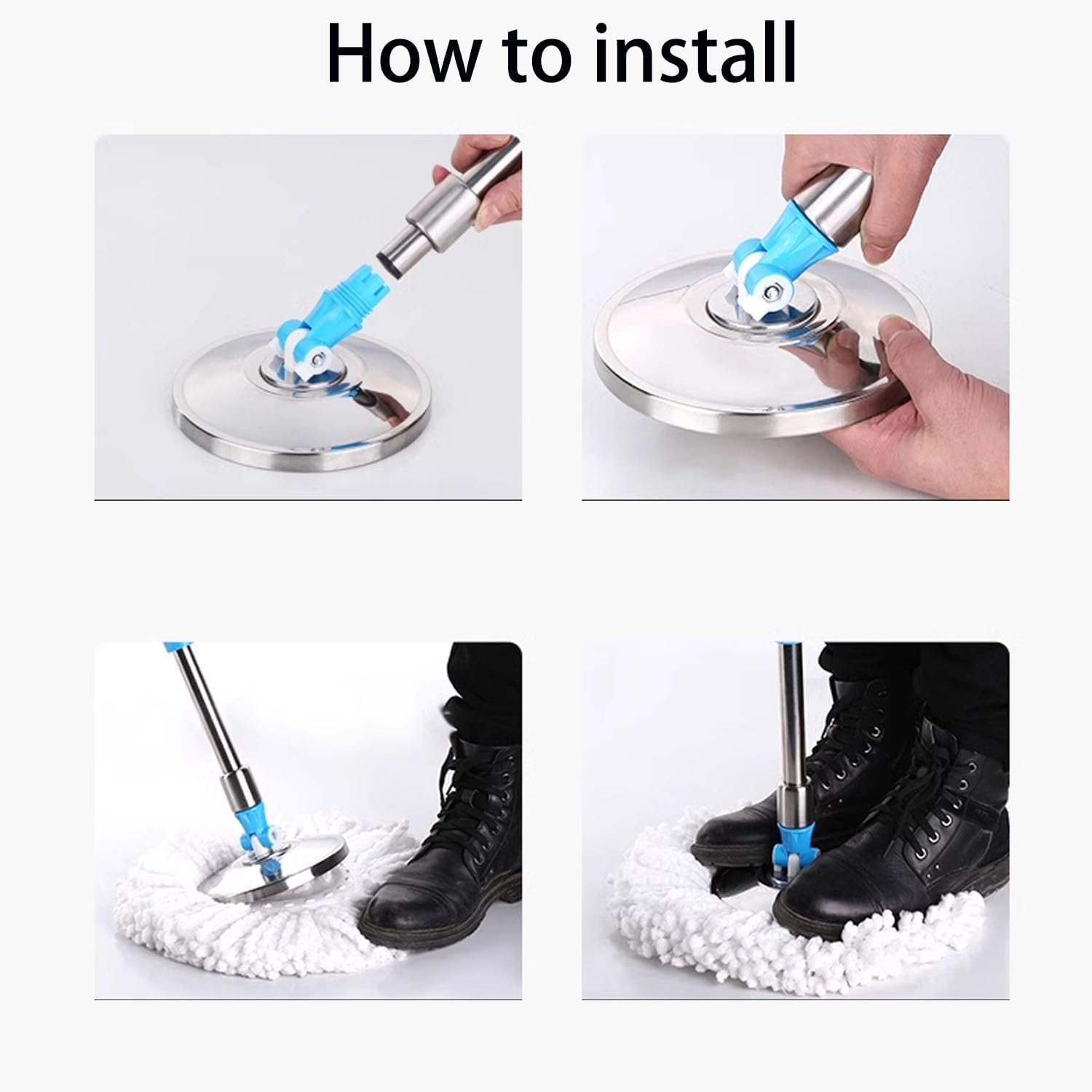 How to install