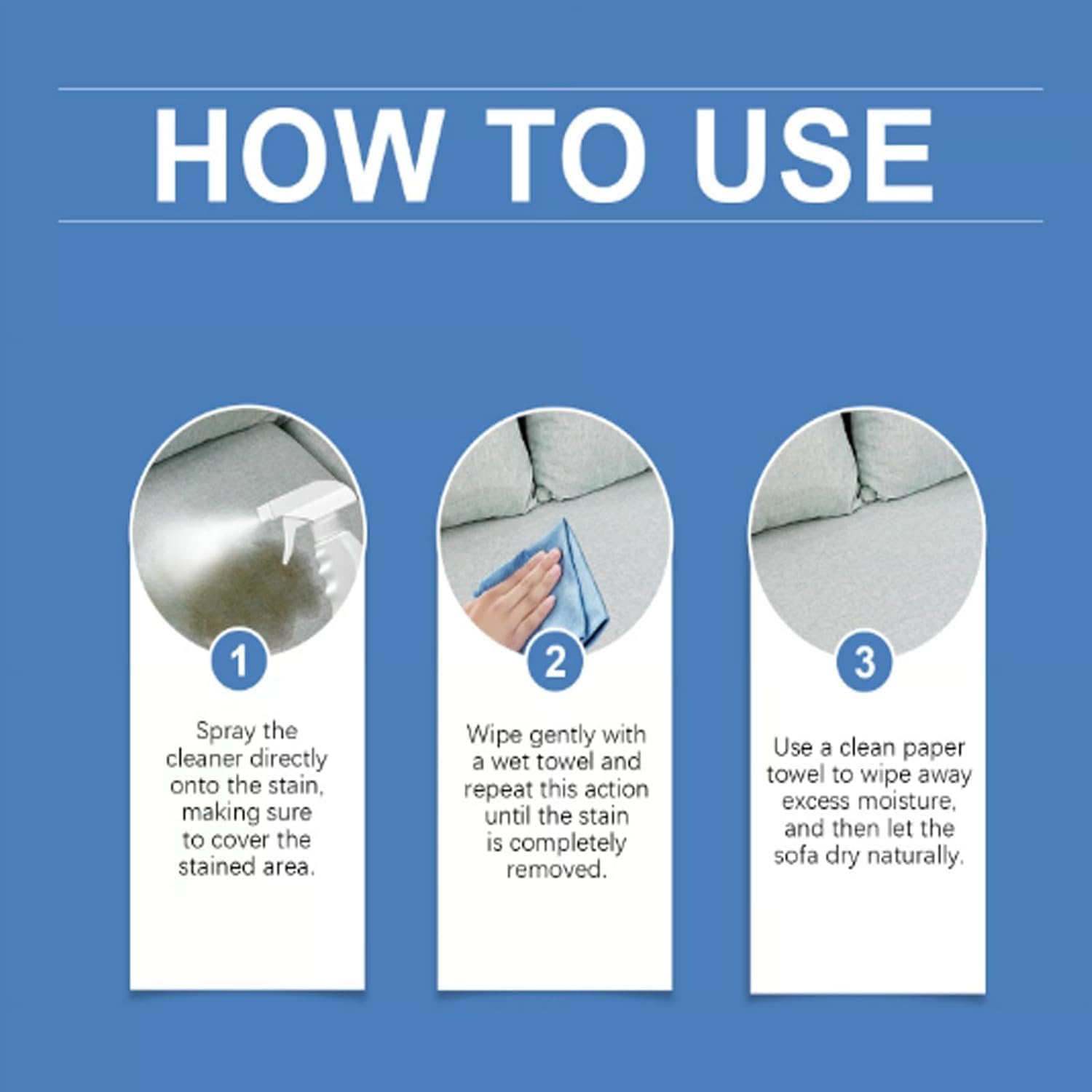 HOW TO USE

1

Spray the cleaner directly onto the stain, making sure to cover the stained area.

2

Wipe gently with a wet towel and repeat this action until the stain is completely removed.

3

Use a clean paper towel to wipe away excess moisture, and then let the sofa dry naturally.