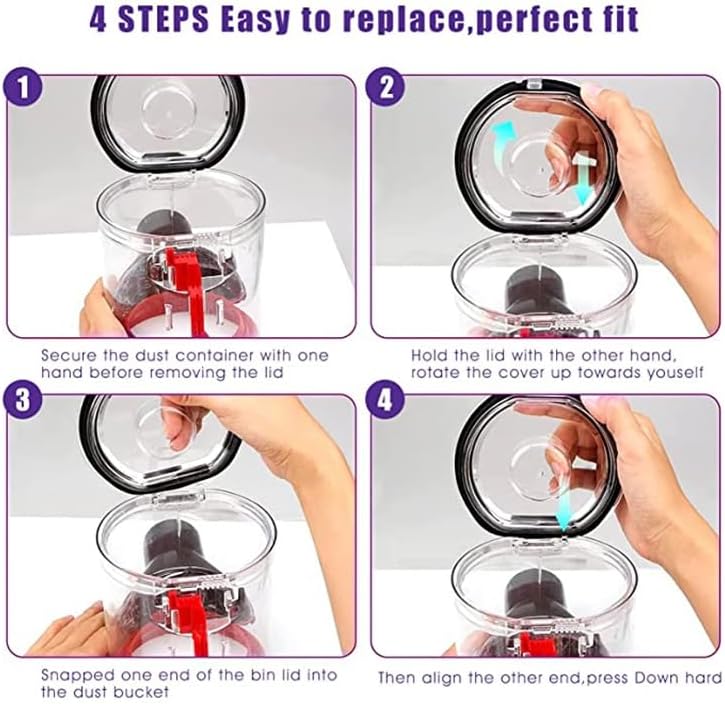 4 STEPS Easy to replace,perfect fit

1

Secure the dust container with one hand before removing the lid

2

Hold the lid with the other hand, rotate the cover up towards youself

3

Snapped one end of the bin lid into the dust bucket

4

Then align the other end,press Down hard