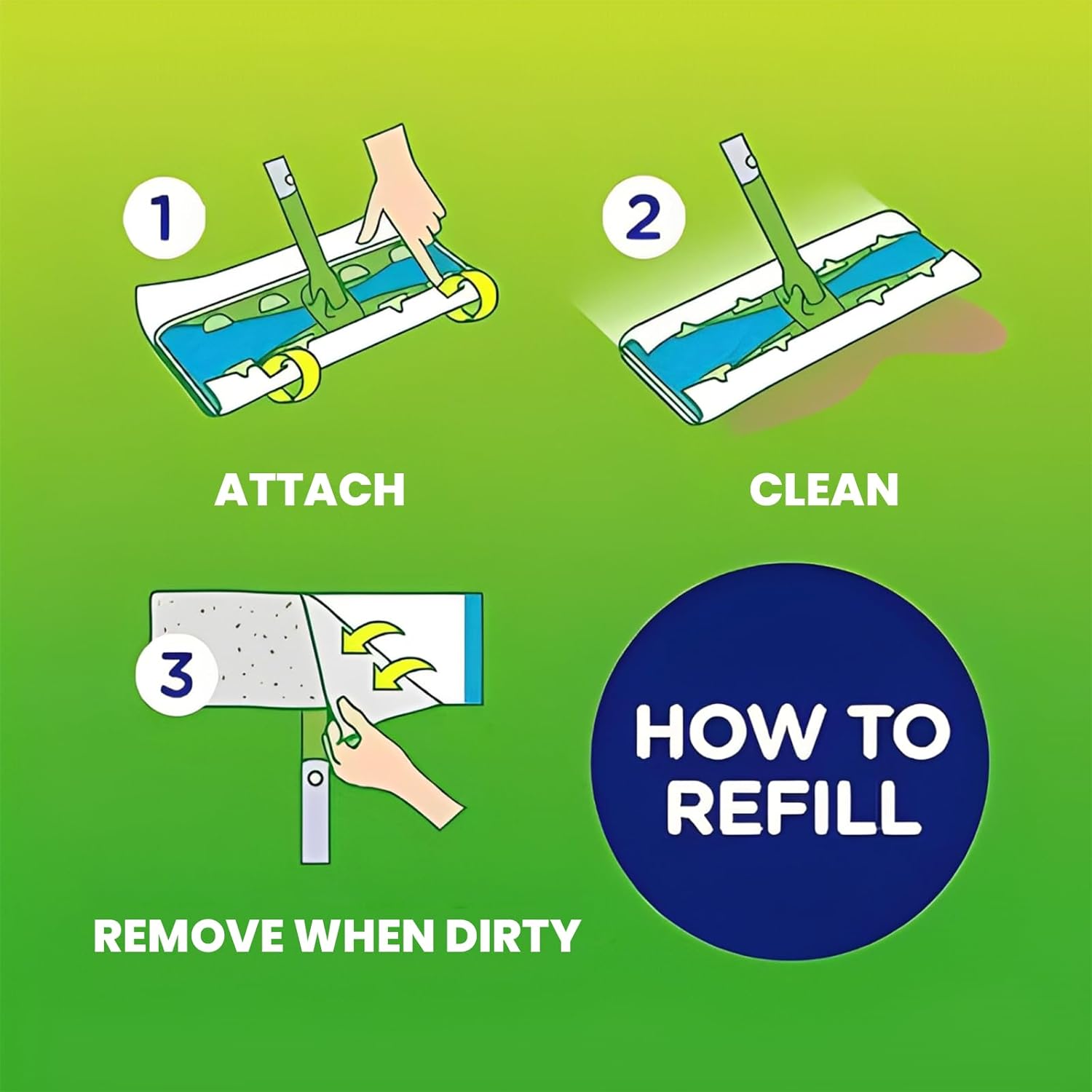 1

ATTACH

2

CLEAN

3

REMOVE WHEN DIRTY

HOW TO REFILL