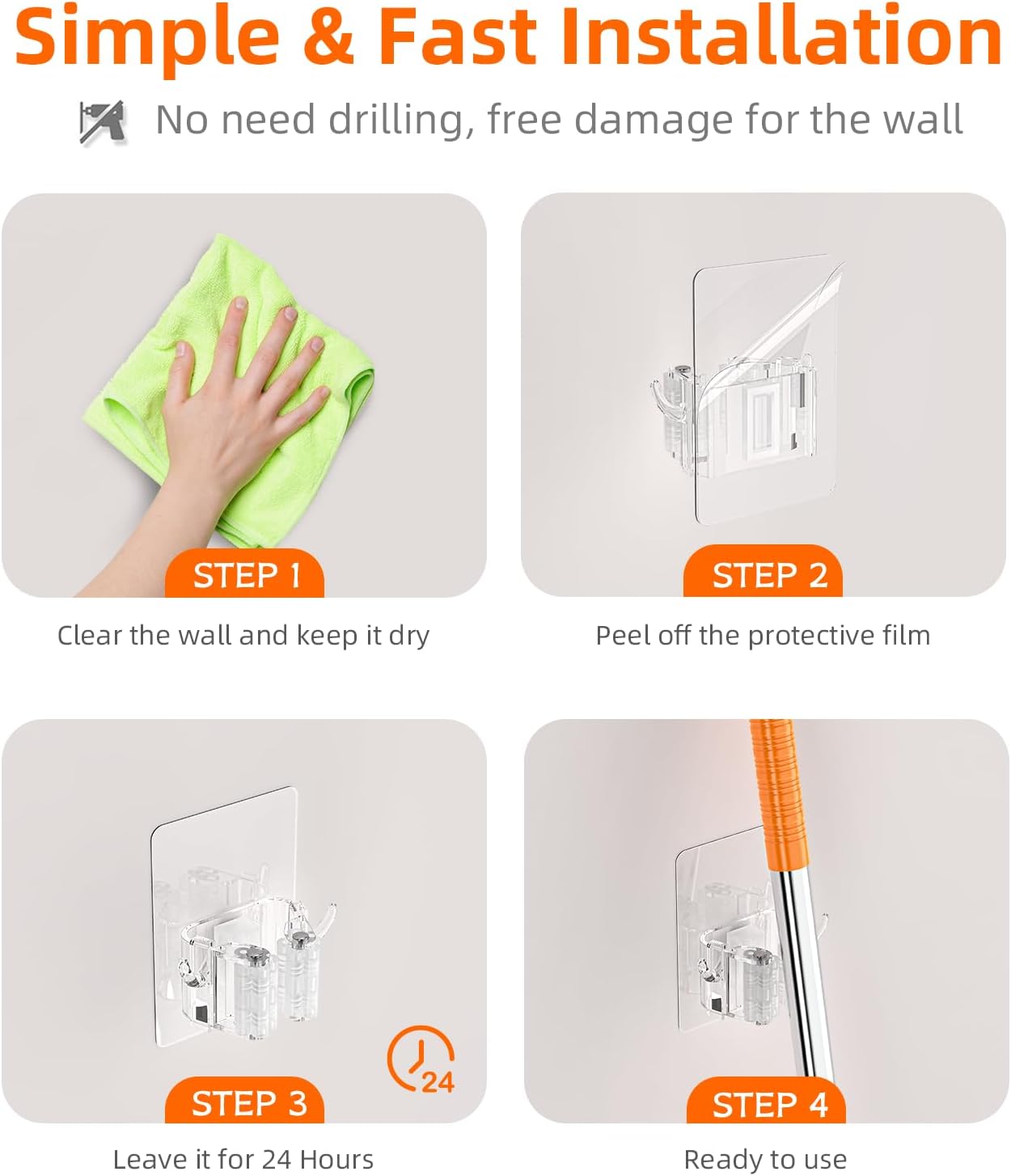 Simple & Fast Installation

No need drilling, free damage for the wall

STEP 1

Clear the wall and keep it dry

STEP 2

Peel off the protective film

24

STEP 3

Leave it for 24 Hours

STEP 4

Ready to use