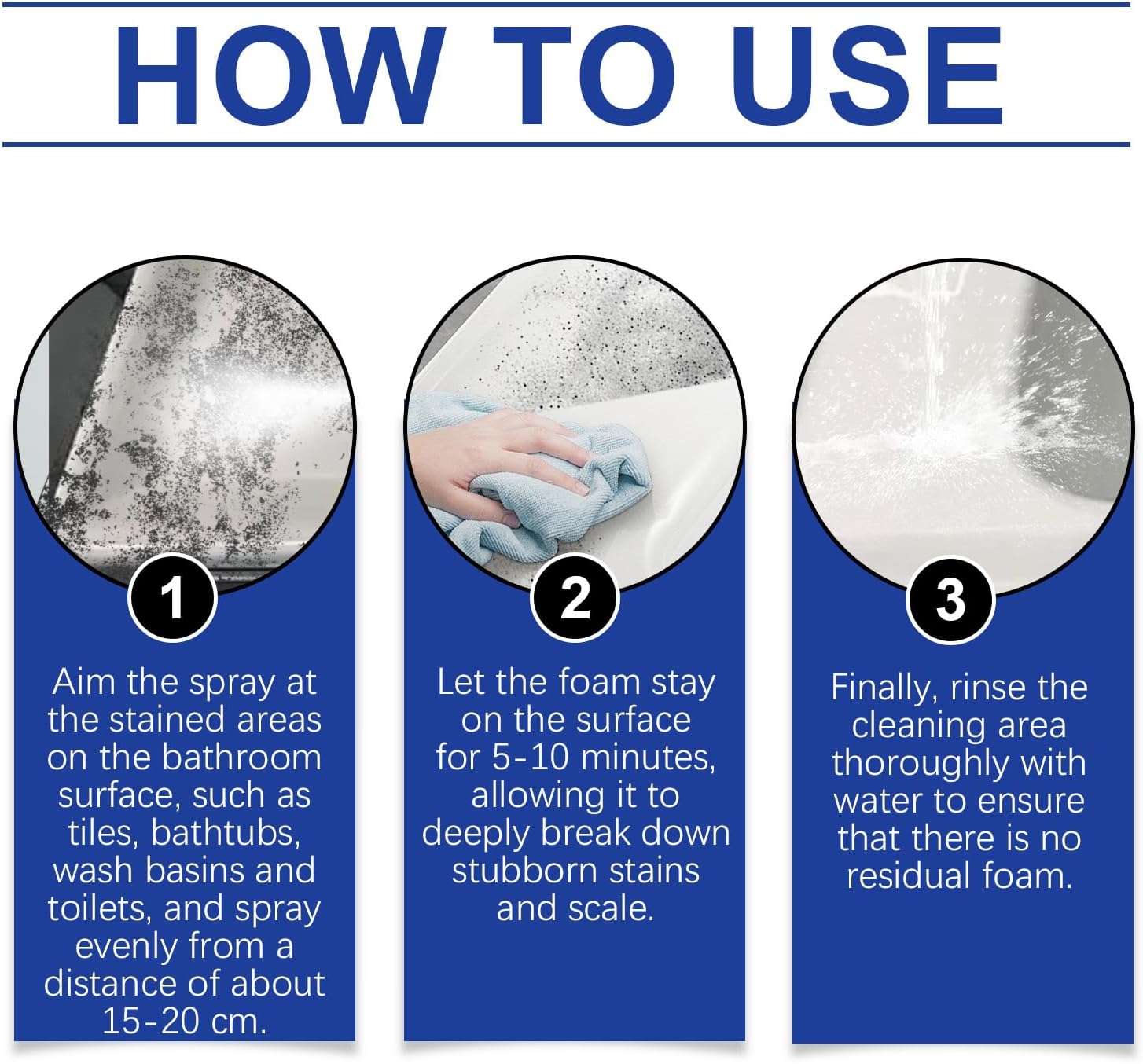 HOW TO USE

1

Aim the spray at the stained areas on the bathroom surface, such as tiles, bathtubs, wash basins and toilets, and spray evenly from a distance of about 15-20 cm.

2

Let the foam stay on the surface for 5-10 minutes, allowing it to deeply break down stubborn stains and scale.

3

Finally, rinse the cleaning area thoroughly with water to ensure that there is no residual foam.