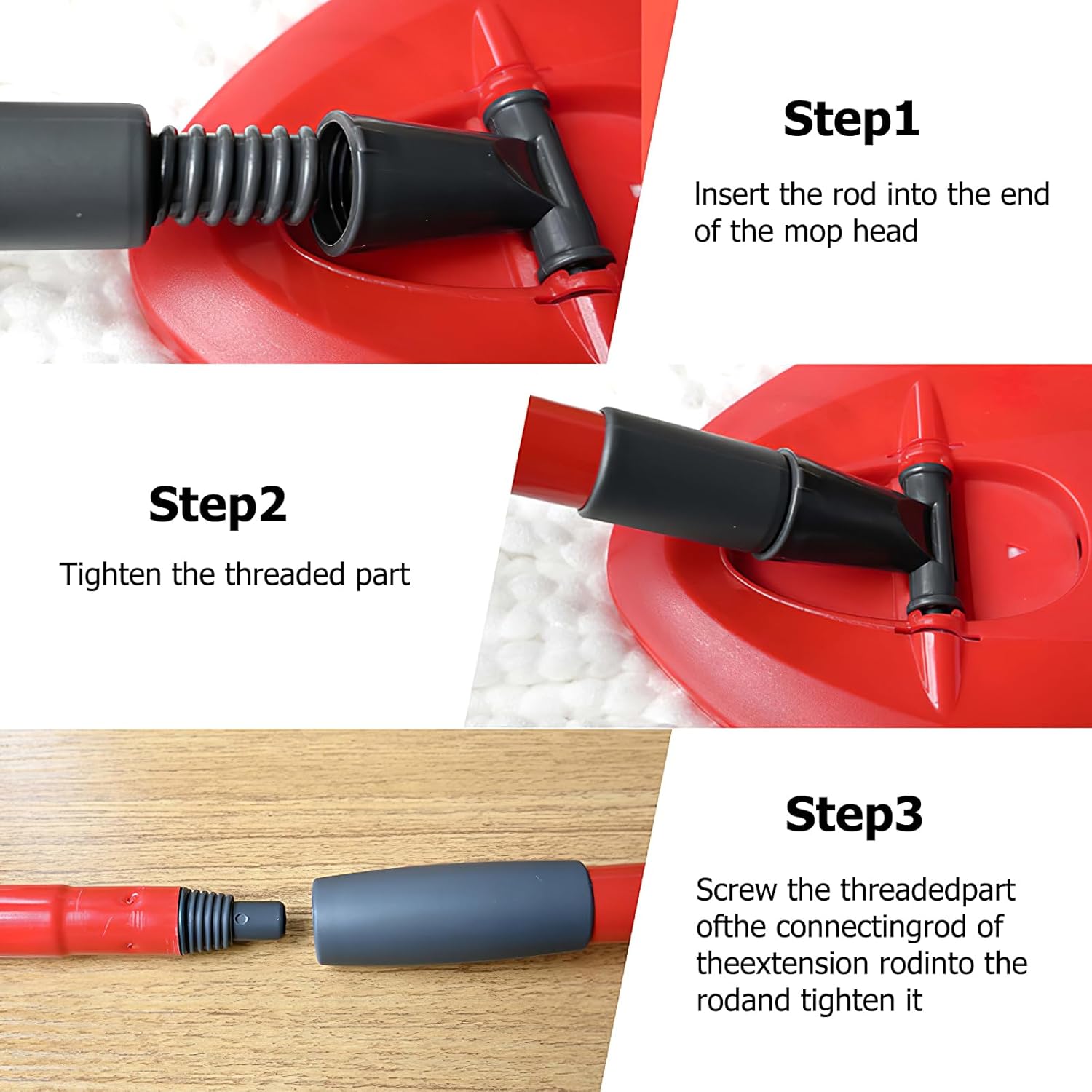 Step1

Insert the rod into the end of the mop head

Step2

Tighten the threaded part

Step3

Screw the threadedpart ofthe connectingrod of theextension rodinto the rodand tighten it