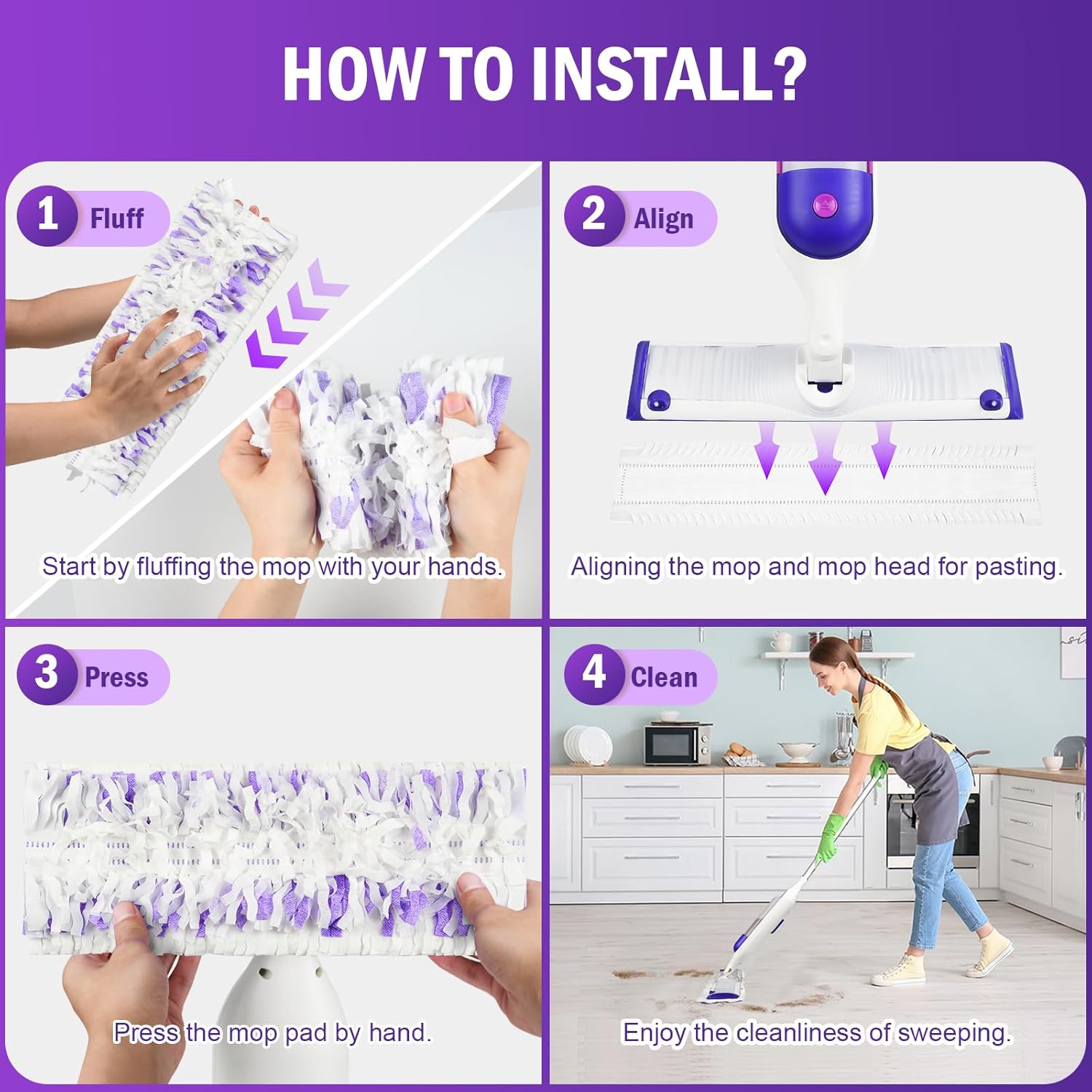 HOW TO INSTALL?

1 Fluff

Start by fluffing the mop with your hands.

2 Align

Aligning the mop and mop head for pasting.

3 Press

Press the mop pad by hand.

4 Clean

Enjoy the cleanliness of sweeping.