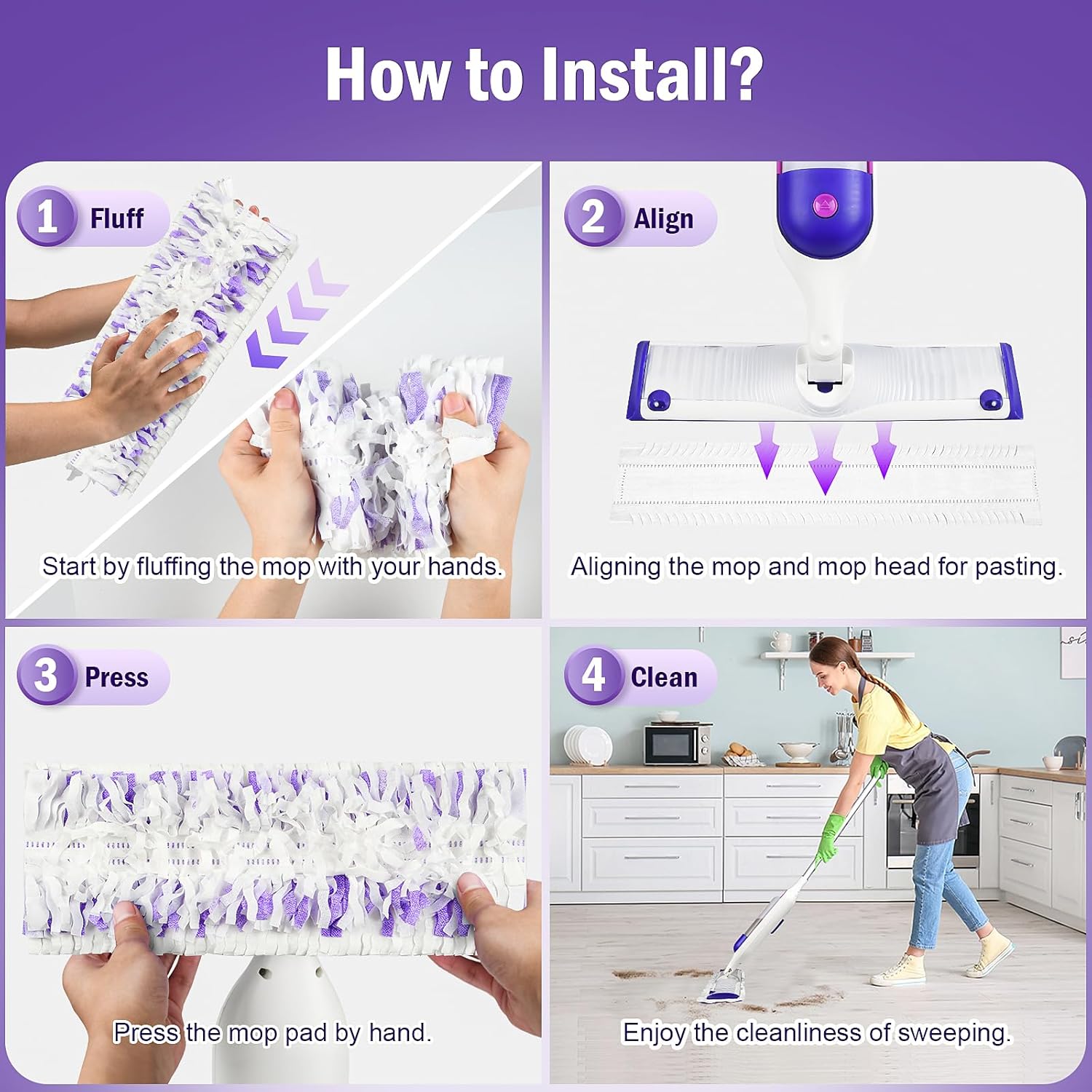 How to Install?

1 Fluff

Start by fluffing the mop with your hands.

2 Align

Aligning the mop and mop head for pasting.

3 Press

Press the mop pad by hand.

4 Clean

Enjoy the cleanliness of sweeping.