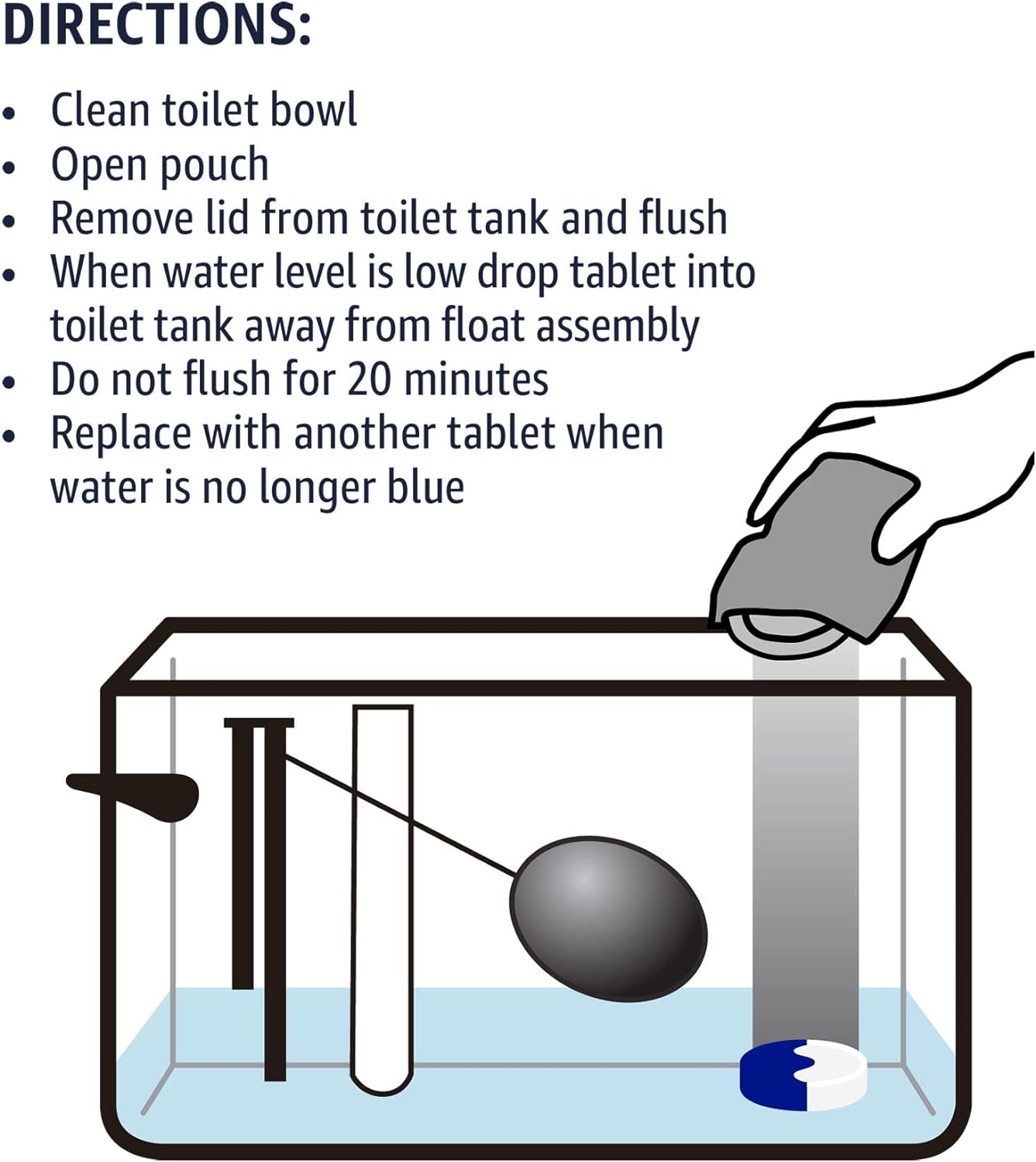 DIRECTIONS:

• Clean toilet bowl
• Open pouch
• Remove lid from toilet tank and flush
• When water level is low drop tablet into toilet tank away from float assembly
• Do not flush for 20 minutes
• Replace with another tablet when water is no longer blue