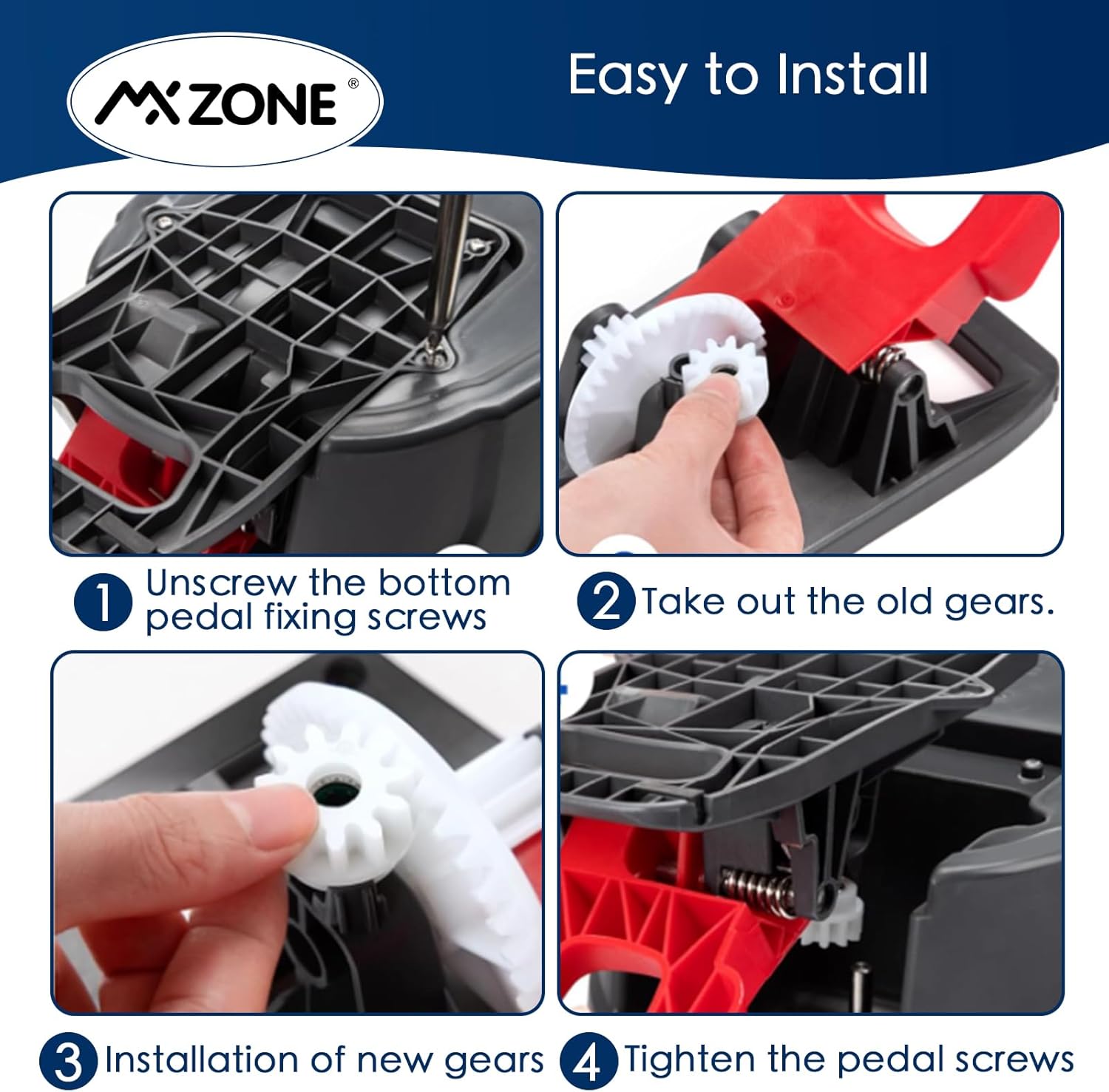 MXZONE®

Easy to Install

1 Unscrew the bottom pedal fixing screws

2 Take out the old gears.

3 Installation of new gears

4 Tighten the pedal screws