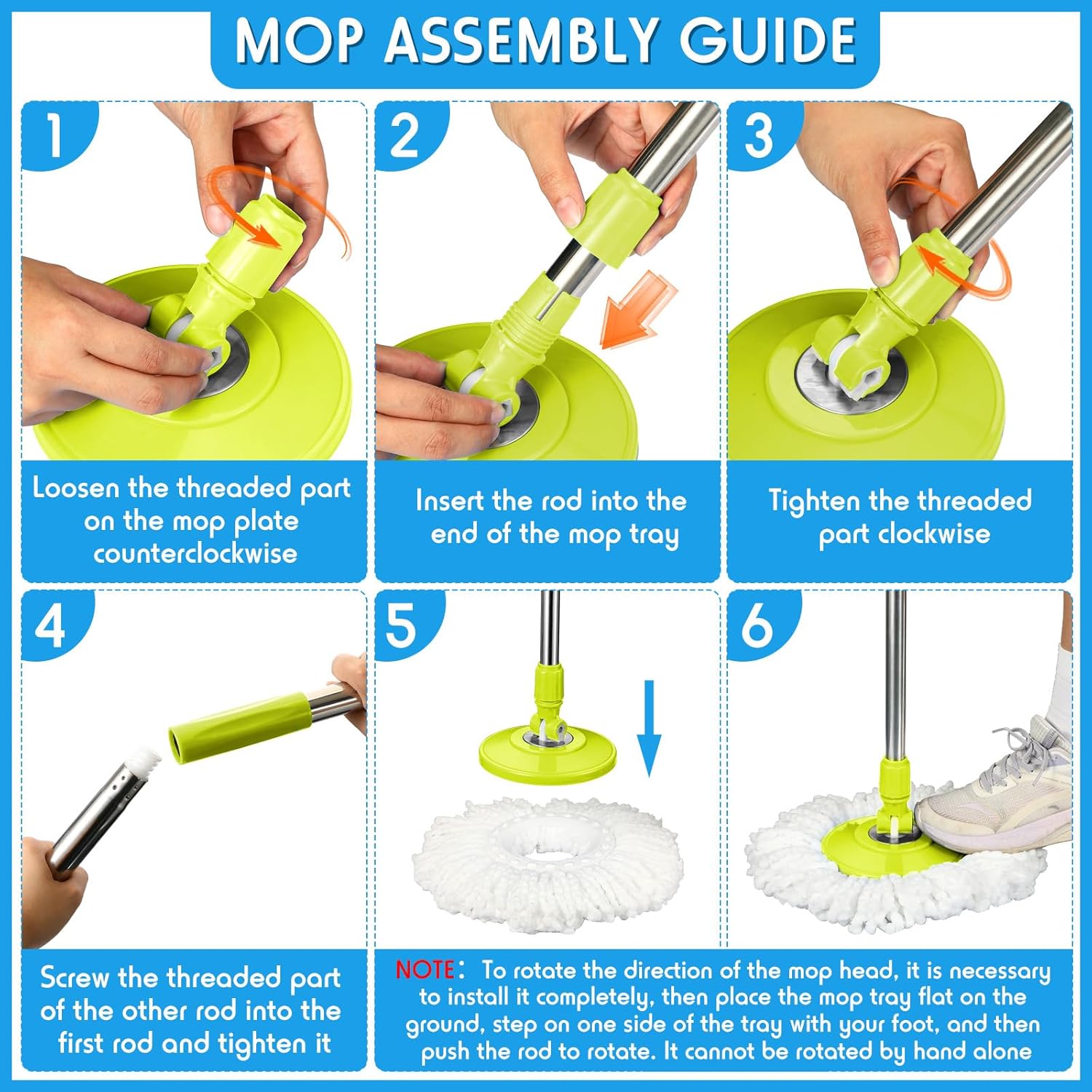 MOP ASSEMBLY GUIDE

1

Loosen the threaded part on the mop plate counterclockwise

2

Insert the rod into the end of the mop tray

3

Tighten the threaded part clockwise

4

Screw the threaded part of the other rod into the first rod and tighten it

5

6

NOTE: To rotate the direction of the mop head, it is necessary to install it completely, then place the mop tray flat on the ground, step on one side of the tray with your foot, and then push the rod to rotate. It cannot be rotated by hand alone