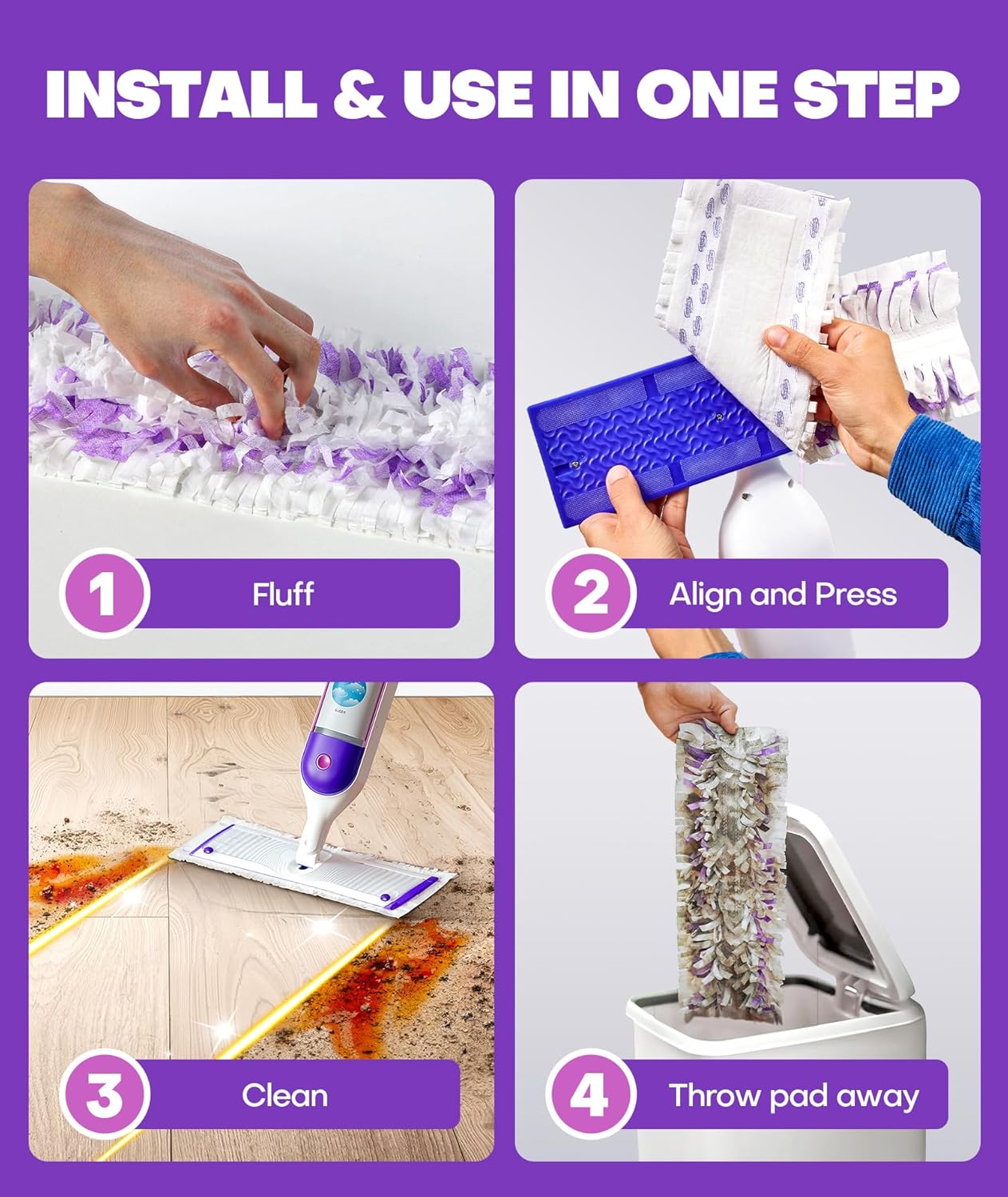 INSTALL & USE IN ONE STEP

1 Fluff

2 Align and Press

3 Clean

4 Throw pad away